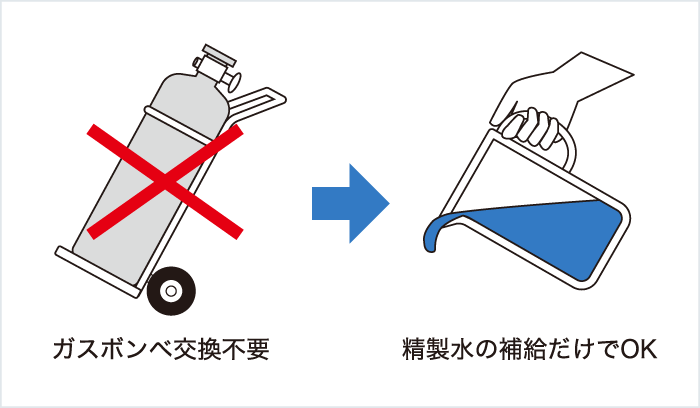 ガスボンベ交換不要

精製水の補給だけでOK