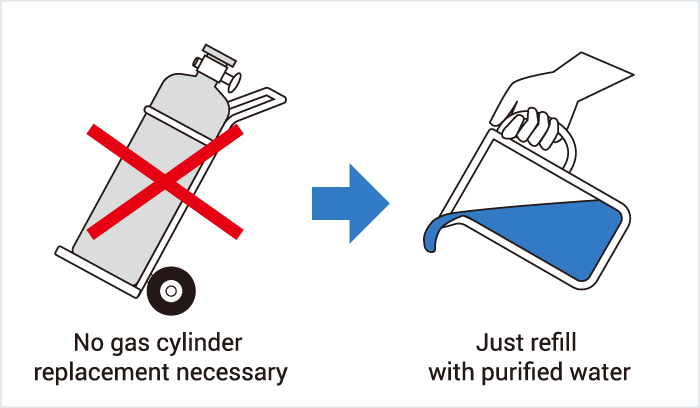 No gas cylinder replacement necessary

Just refill with purified water